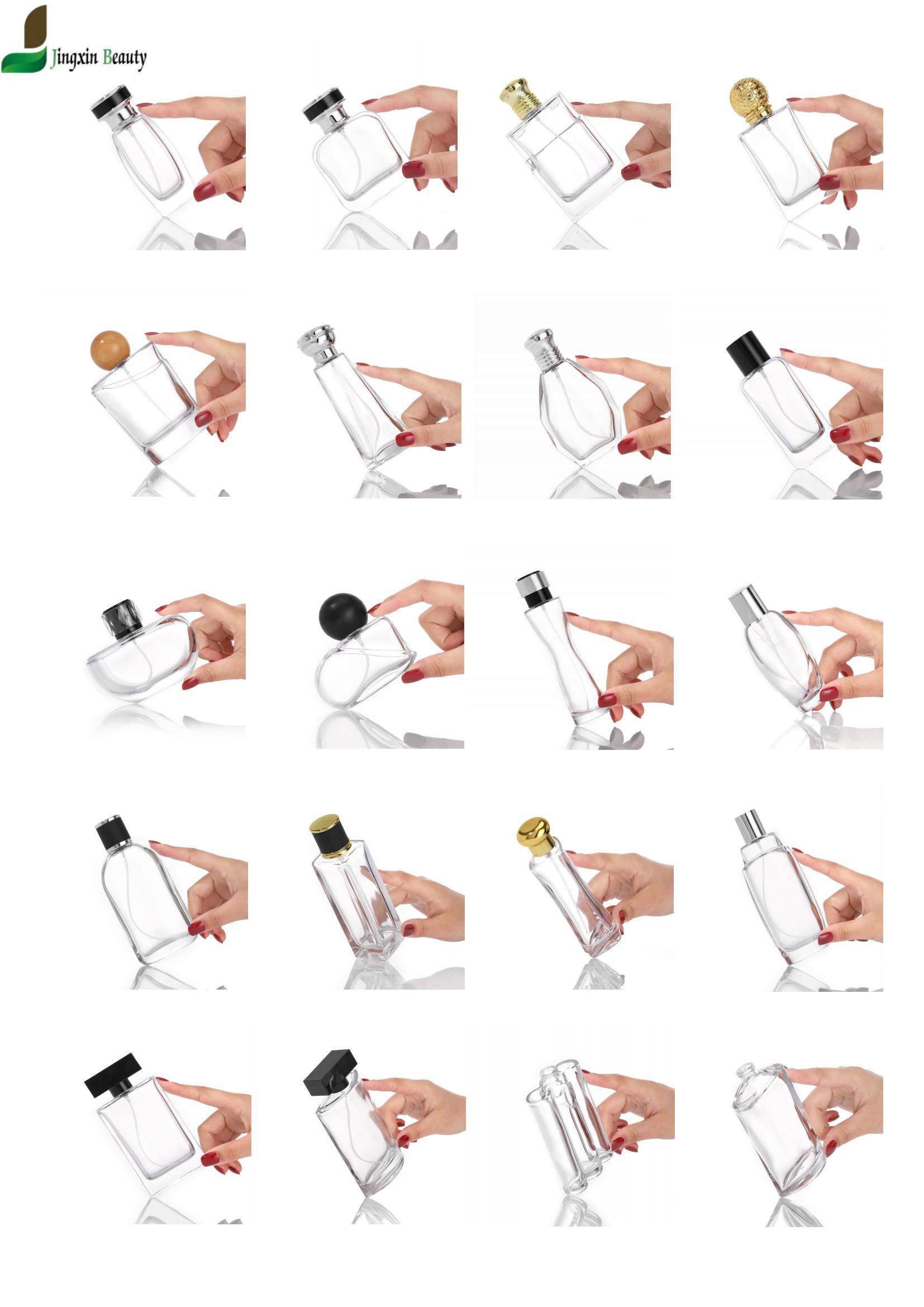 Jingxin Beauty